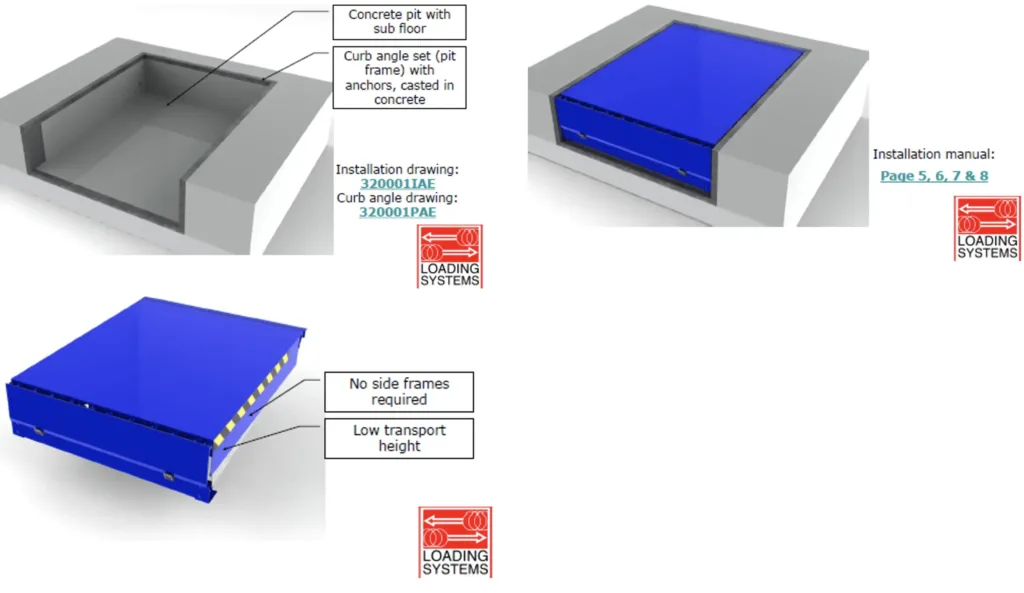 Concrete pit with sub floor

Curb angle set (pit frame) with anchors, casted in concrete

Installation drawing:
320001IAE
Curb angle drawing:
320001PAE

LOADING SYSTEMS

Installation manual:
Page 5, 6, 7 & 8

LOADING SYSTEMS

No side frames required

Low transport height

LOADING SYSTEMS